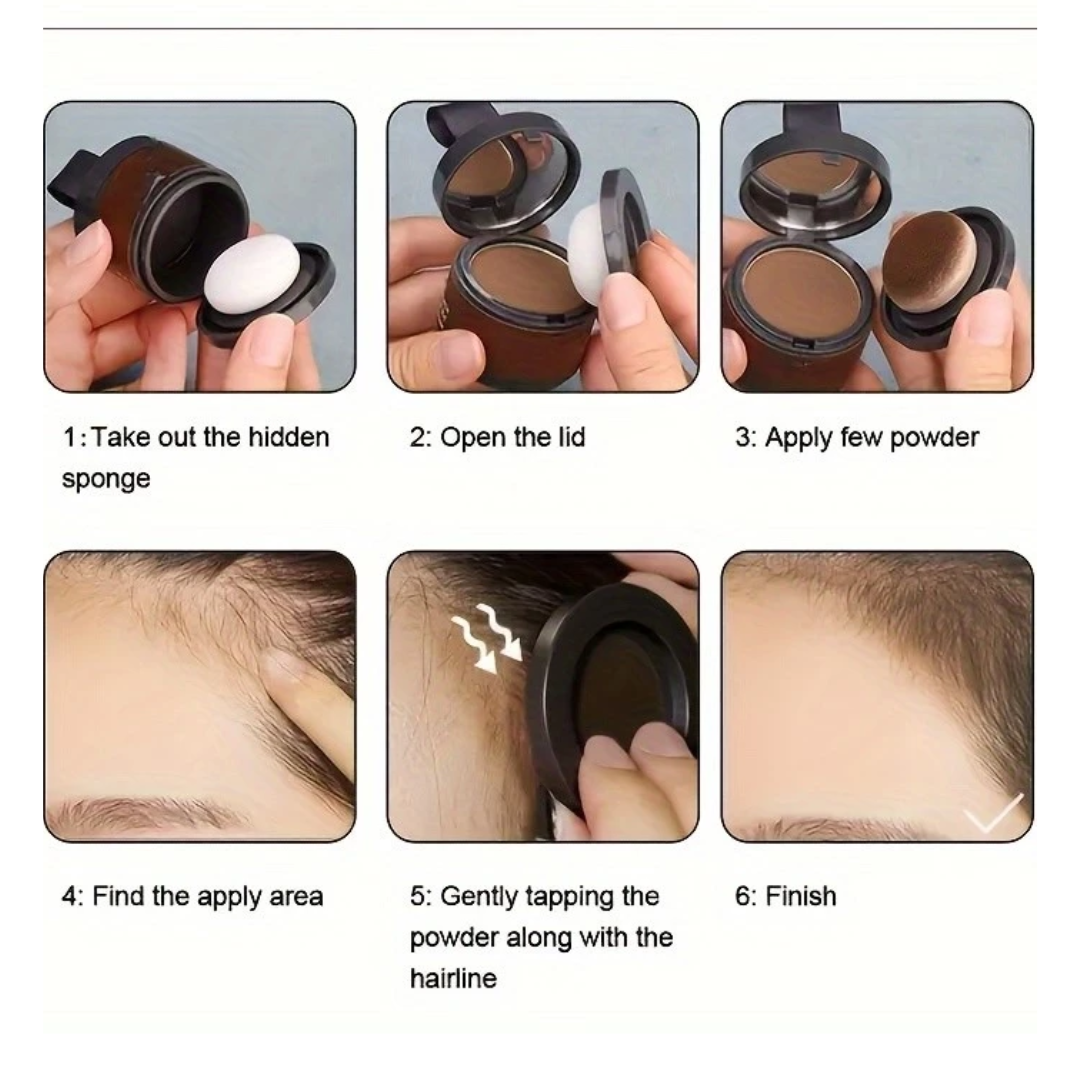 1:Take out the hidden sponge

2: Open the lid

3: Apply few powder

4: Find the apply area

5: Gently tapping the powder along with the hairline

6: Finish